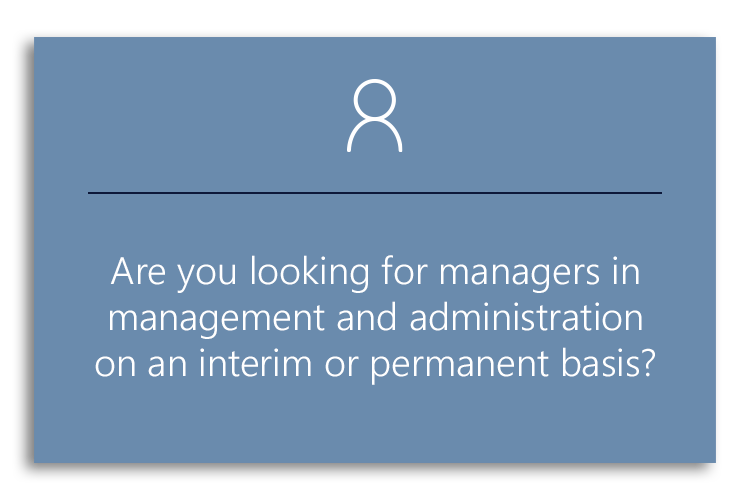 Are you looking for managers in management and administration on an interim or permanent basis?